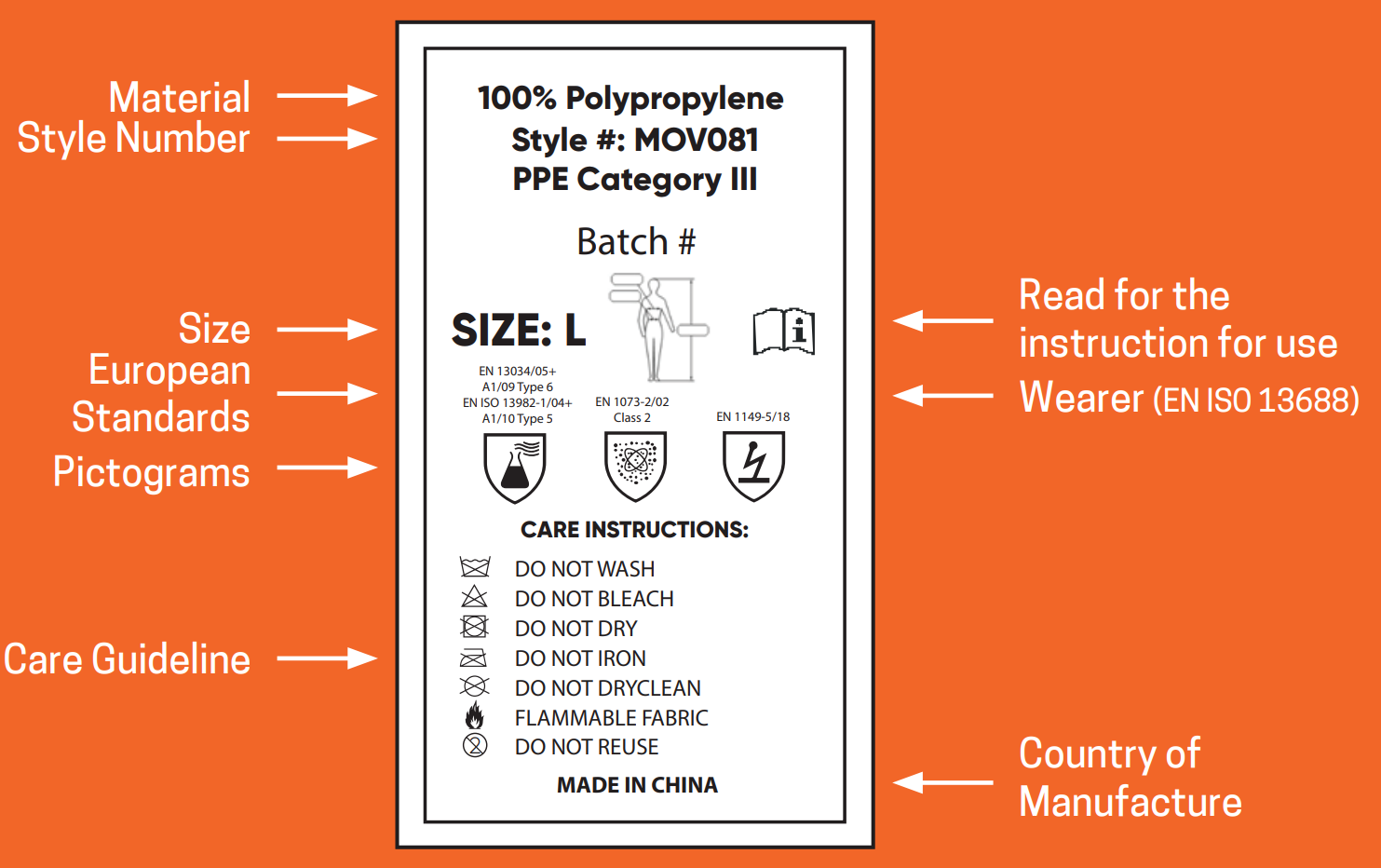 Material
Style Number

Size
European Standards
Pictograms

Care Guideline

100% Polypropylene
Style #: MOV081
PPE Category III

Batch #

SIZE: L

EN 13034/05+ A1/09 Type 6
EN ISO 13982-1/04+ A1/10 Type 5

EN 1073-2/02 Class 2

EN 1149-5/18

CARE INSTRUCTIONS:

DO NOT WASH
DO NOT BLEACH
DO NOT DRY
DO NOT IRON
DO NOT DRYCLEAN
FLAMMABLE FABRIC
DO NOT REUSE

MADE IN CHINA

Read for the instruction for use
Wearer (EN ISO 13688)

Country of Manufacture